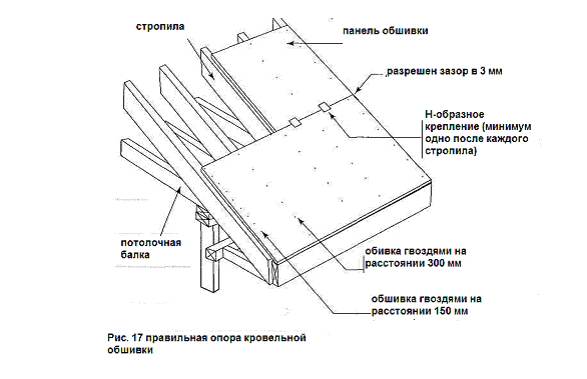 стропила

панель обшивки

разрешен зазор в 3 мм

Н-образное крепление (минимум одно после каждого стропила)

потолочная балка

обивка гвоздями на расстоянии 300 мм

обшивка гвоздями на расстоянии 150 мм

Рис. 17 правильная опора кровельной обшивки